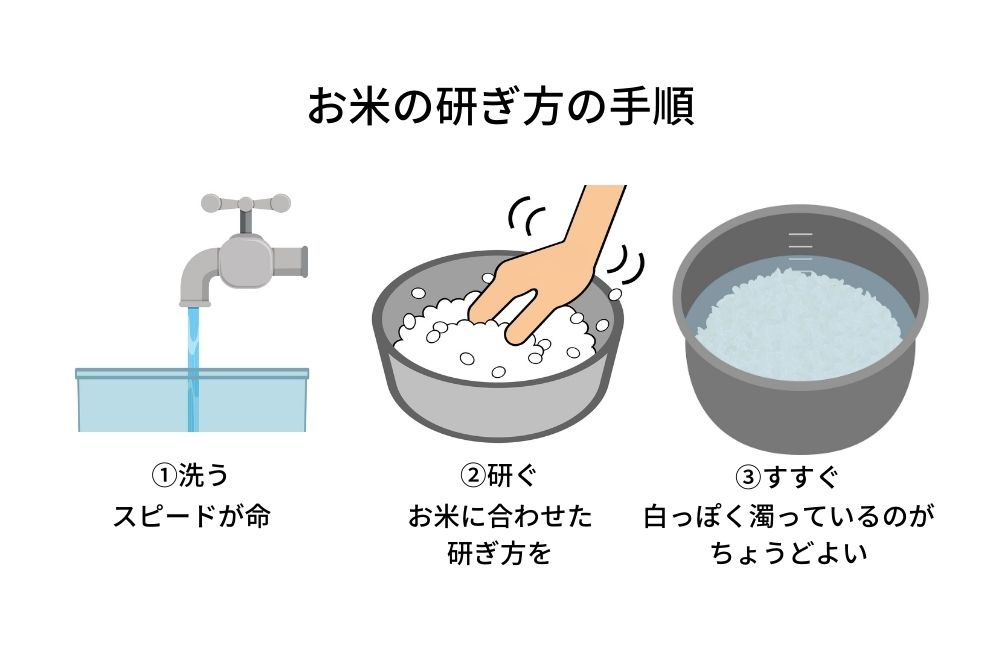 お米の研ぎ方の手順

①洗う
スピードが命

②研ぐ
お米に合わせた
研ぎ方を

③すすぐ
白っぽく濁っているのが
ちょうどよい